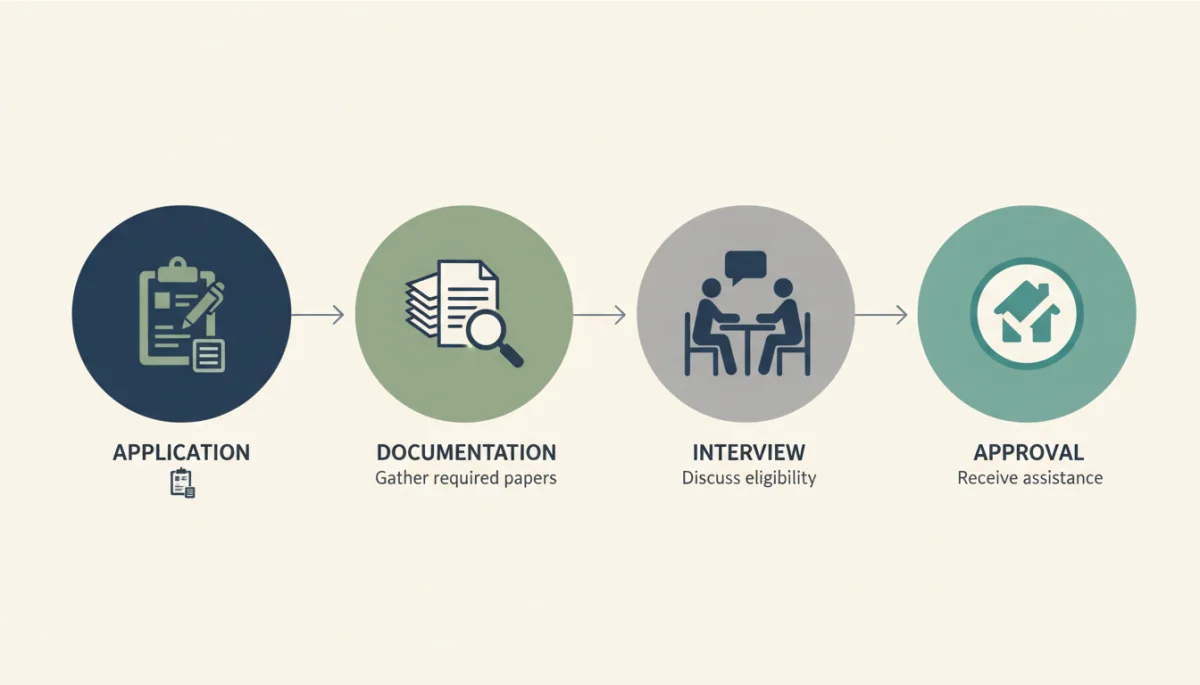 APPLICATION

DOCUMENTATION
Gather required papers

INTERVIEW
Discuss eligibility

APPROVAL
Receive assistance